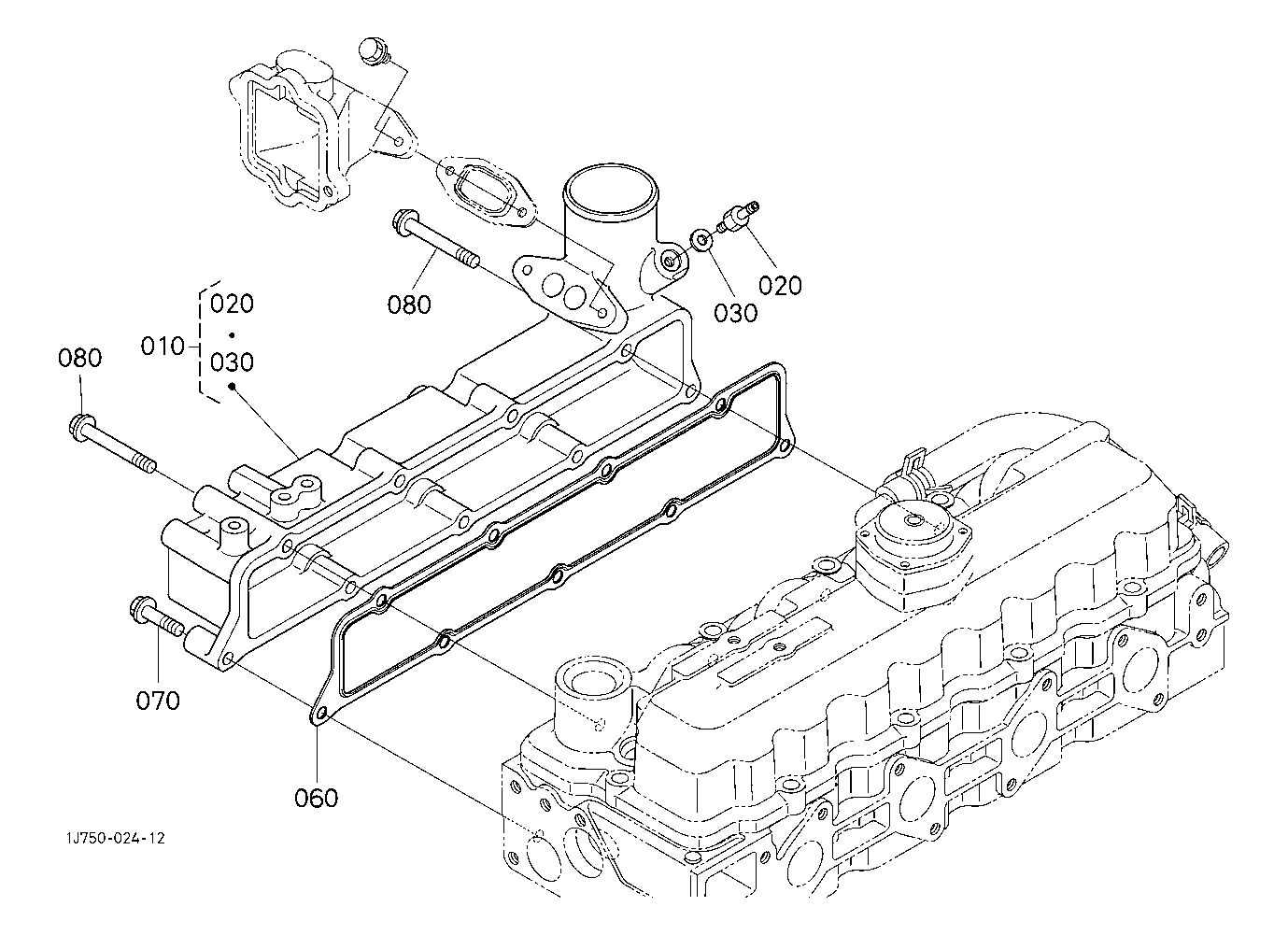 080

020

030

020

010

030

080

070

060

1J750-024-12